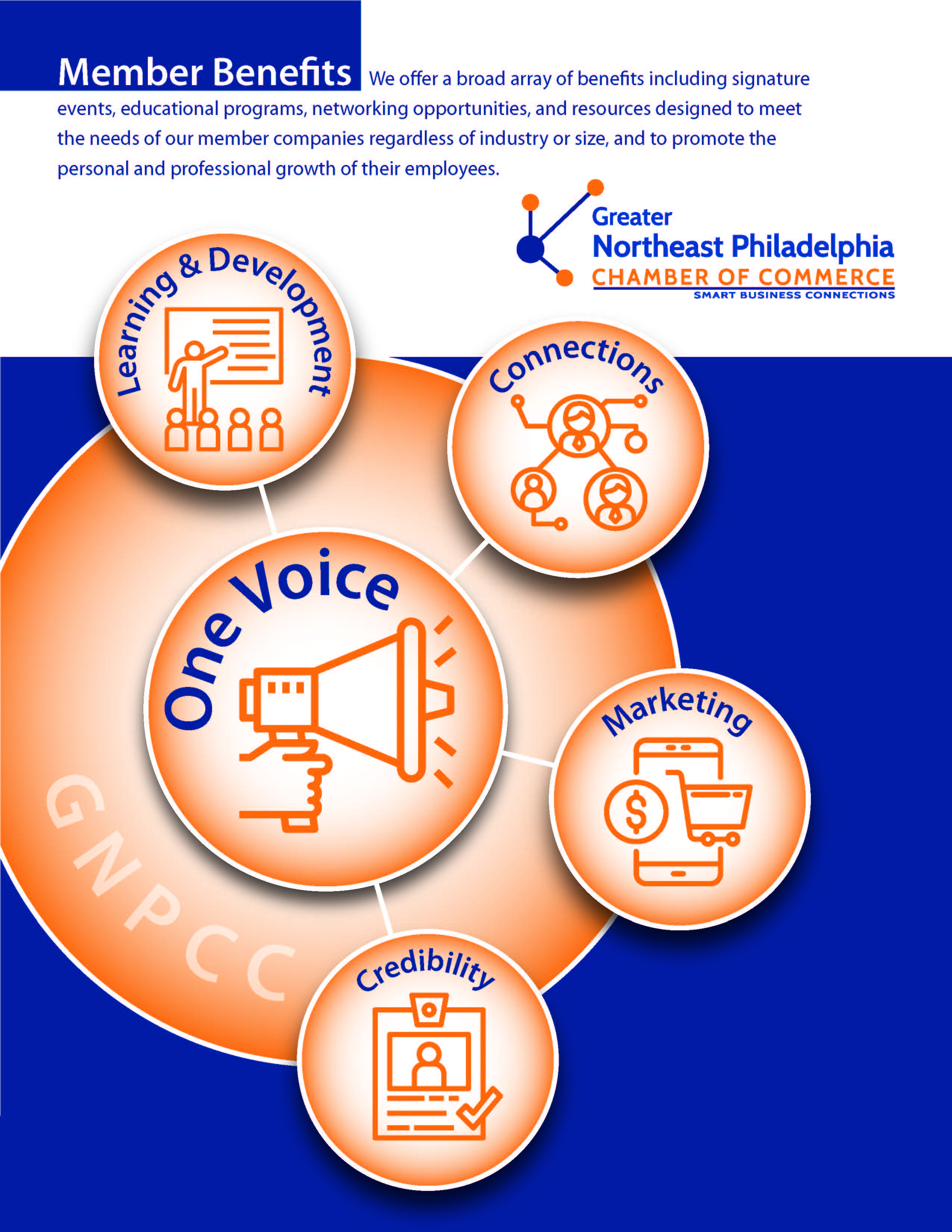 Member Benefits We offer a broad array of benefits including signature events, educational programs, networking opportunities, and resources designed to meet the needs of our member companies regardless of industry or size, and to promote the personal and professional growth of their employees.

Greater
Northeast Philadelphia
CHAMBER OF COMMERCE
SMART BUSINESS CONNECTIONS

Learning & Development

Connections

One Voice

Marketing

GNPCC

Credibility